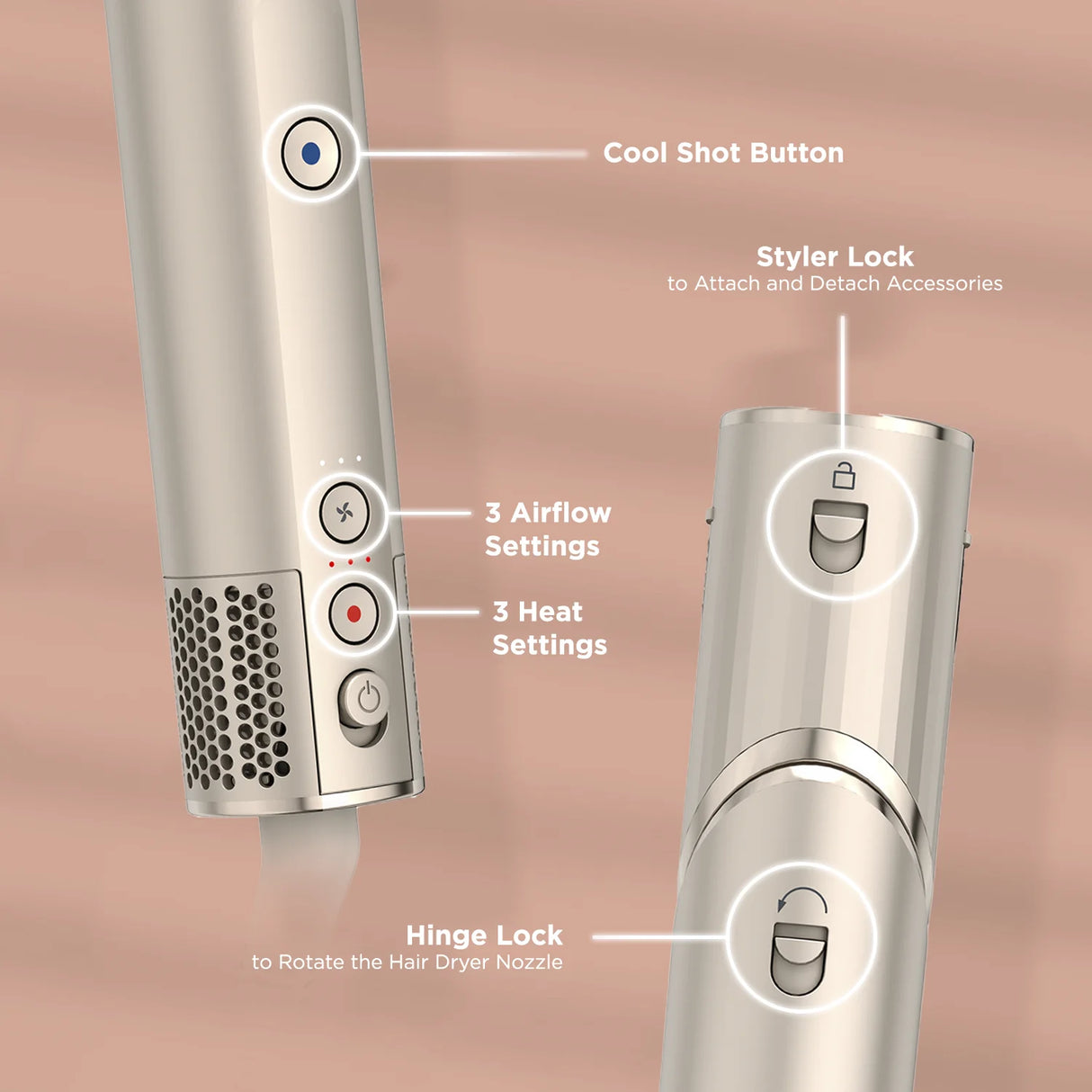 Cool Shot Button

Styler Lock
to Attach and Detach Accessories

3 Airflow Settings

3 Heat Settings

Hinge Lock
to Rotate the Hair Dryer Nozzle