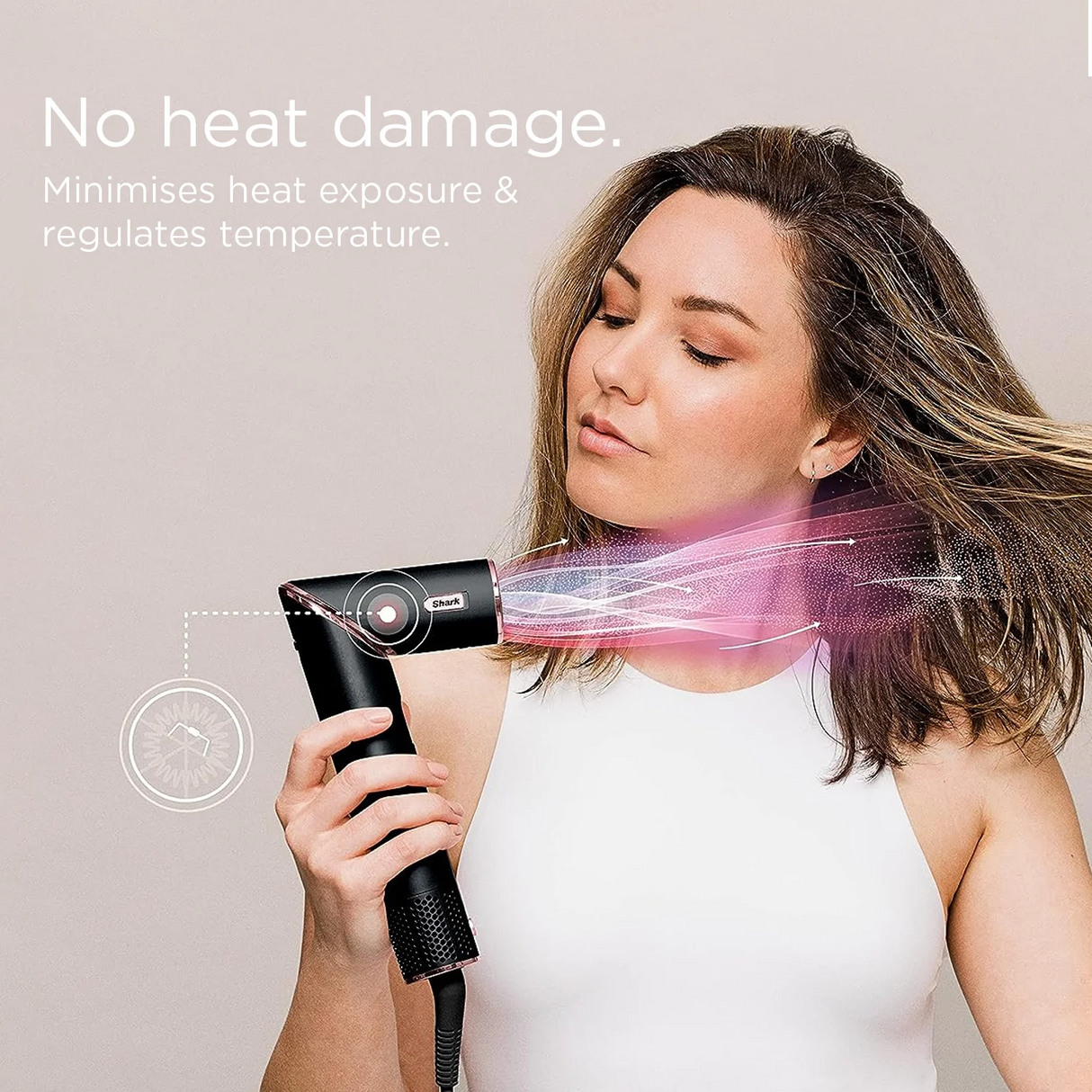 No heat damage.
Minimises heat exposure & regulates temperature.

Shark