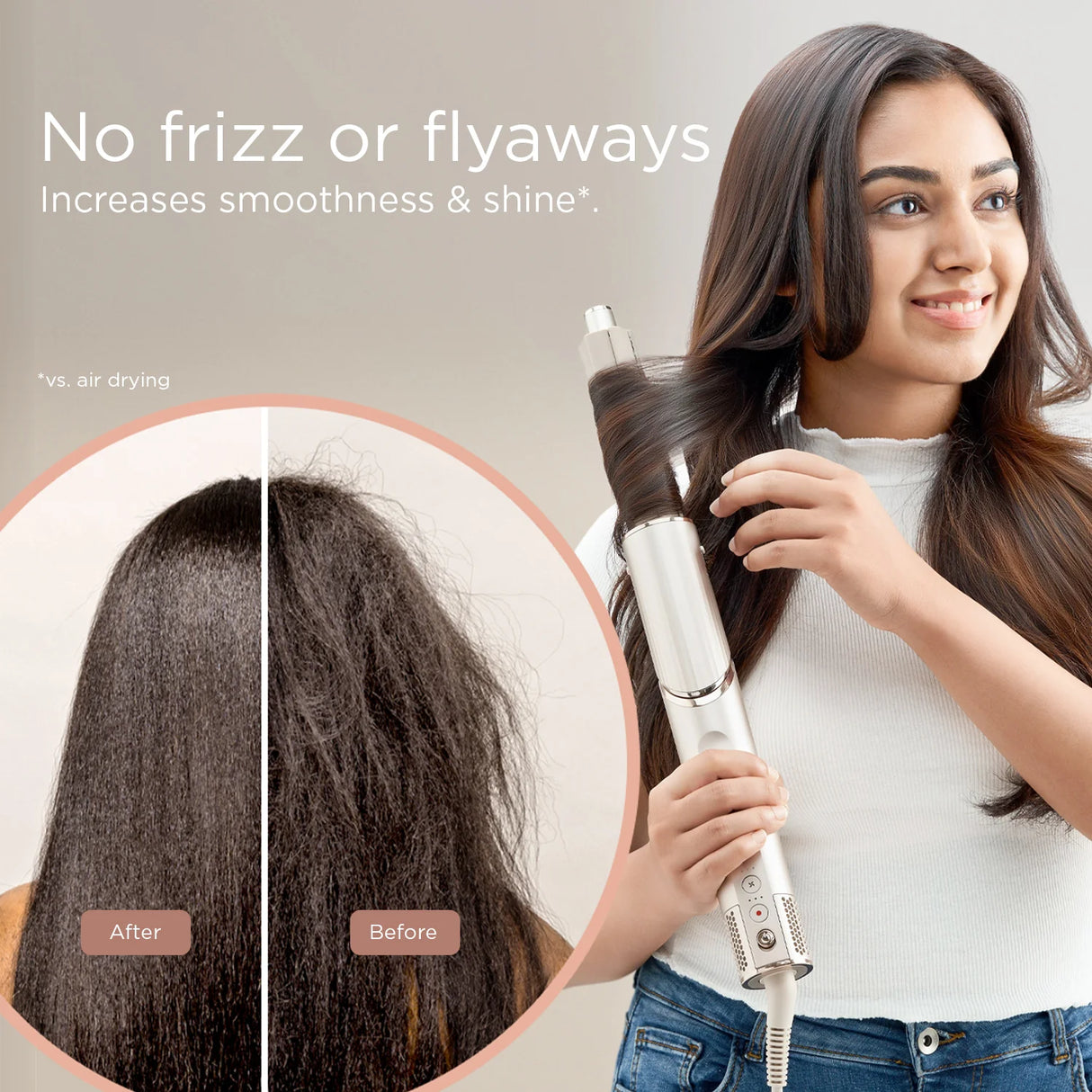 No frizz or flyaways
Increases smoothness & shine*.

*vs. air drying

After

Before