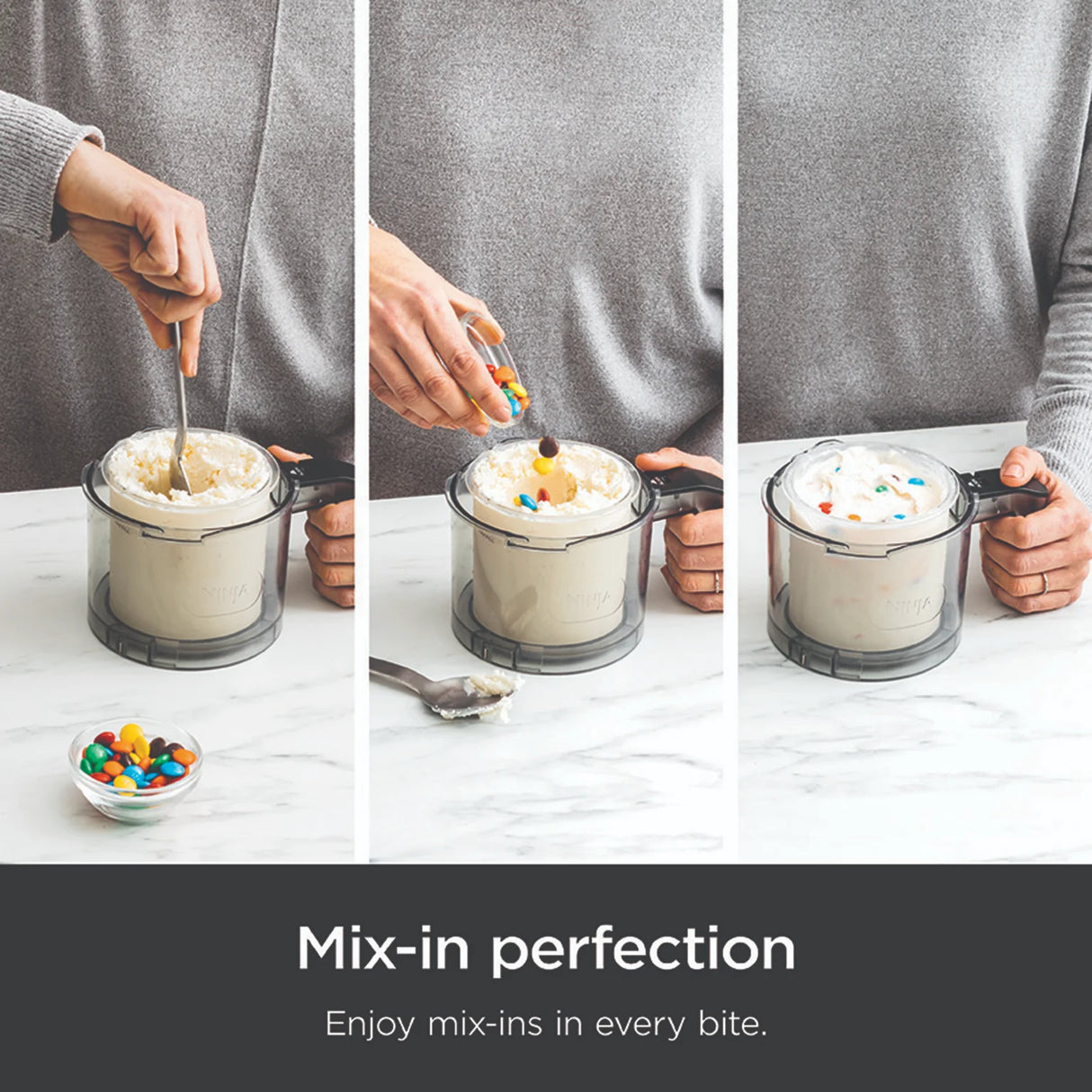 NINJA

NINJA

NINJA

Mix-in perfection

Enjoy mix-ins in every bite.