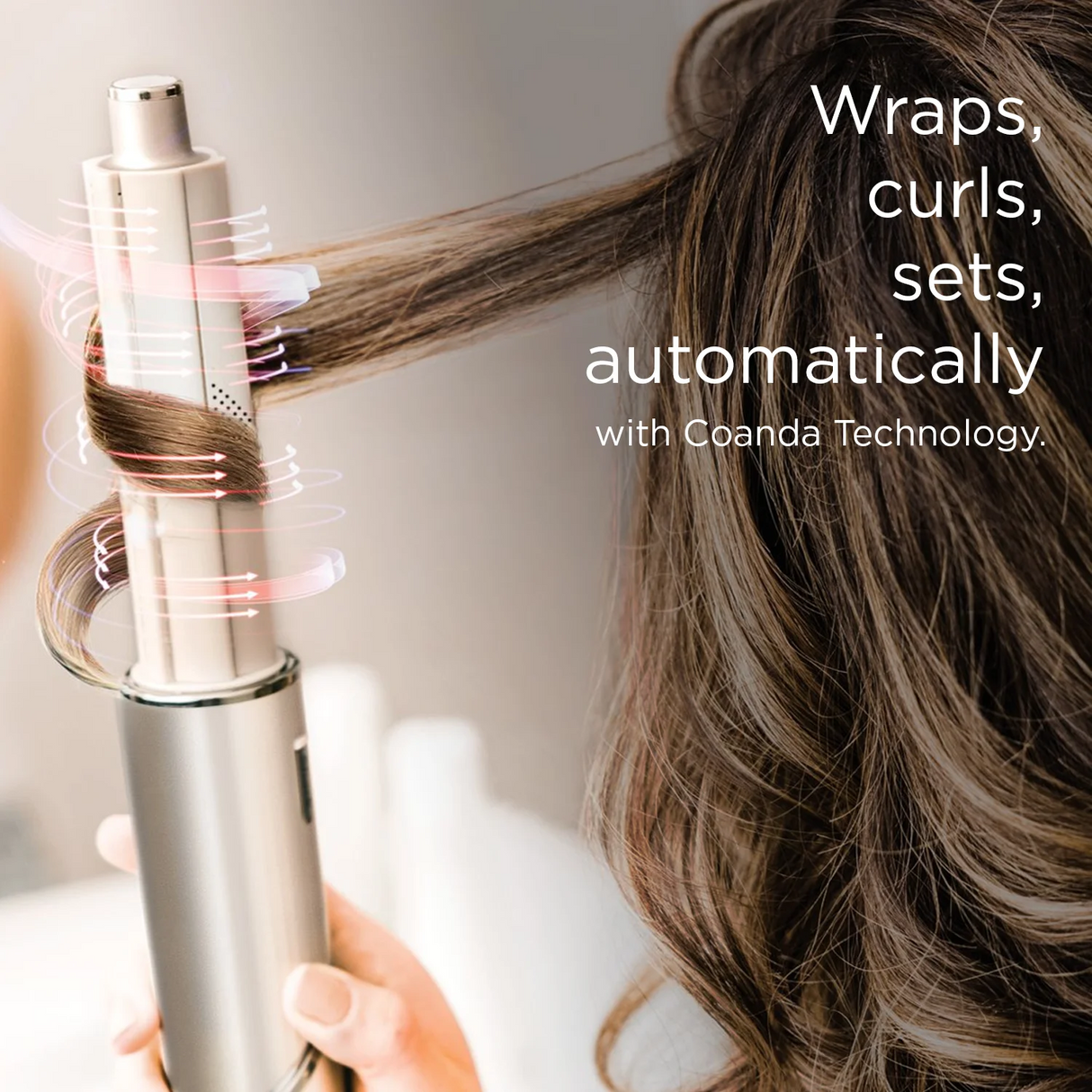 Wraps, curls, sets, automatically
with Coanda Technology.