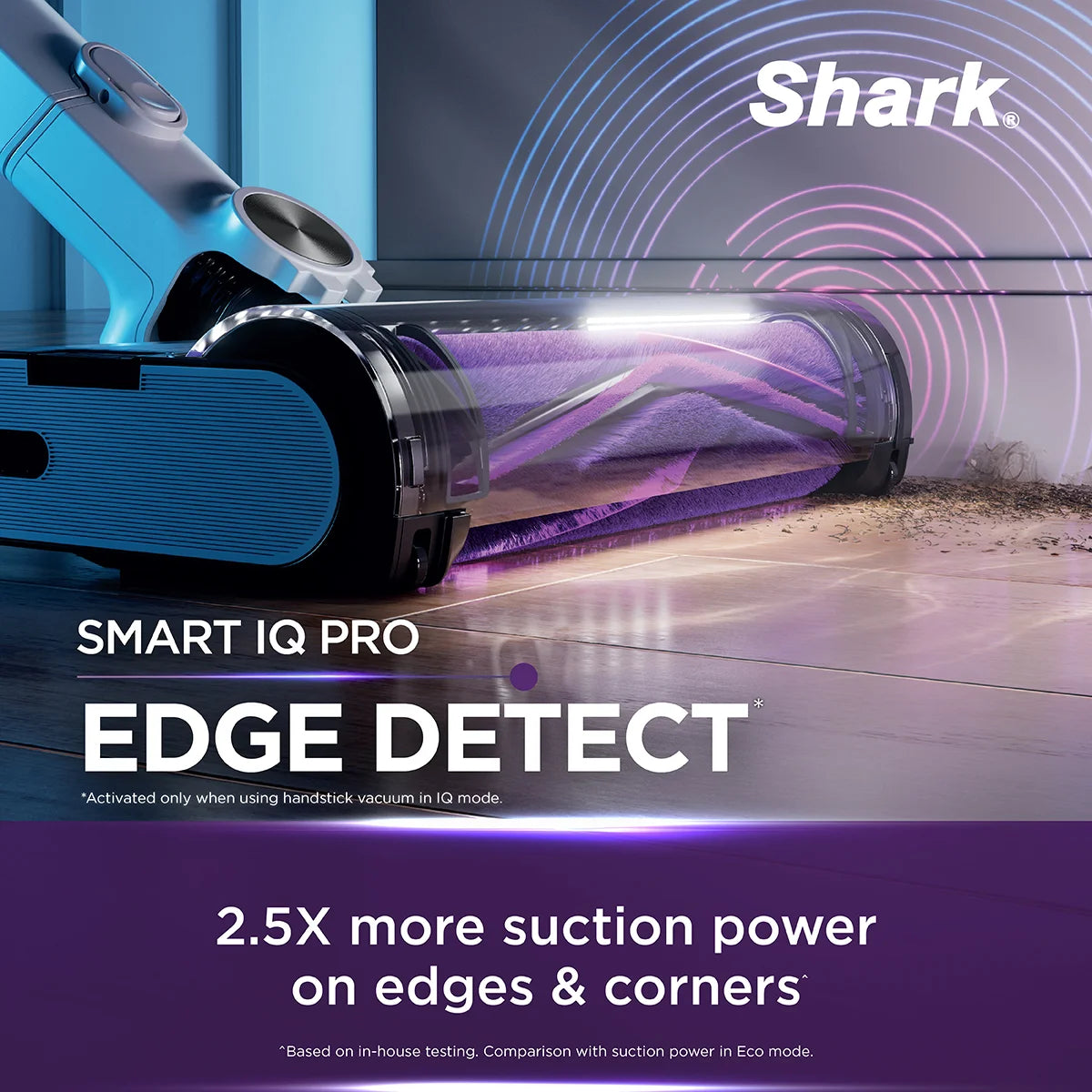 Shark®

SMART IQ PRO

EDGE DETECT*

*Activated only when using handstick vacuum in IQ mode.

2.5X more suction power on edges & corners^

^Based on in-house testing. Comparison with suction power in Eco mode.