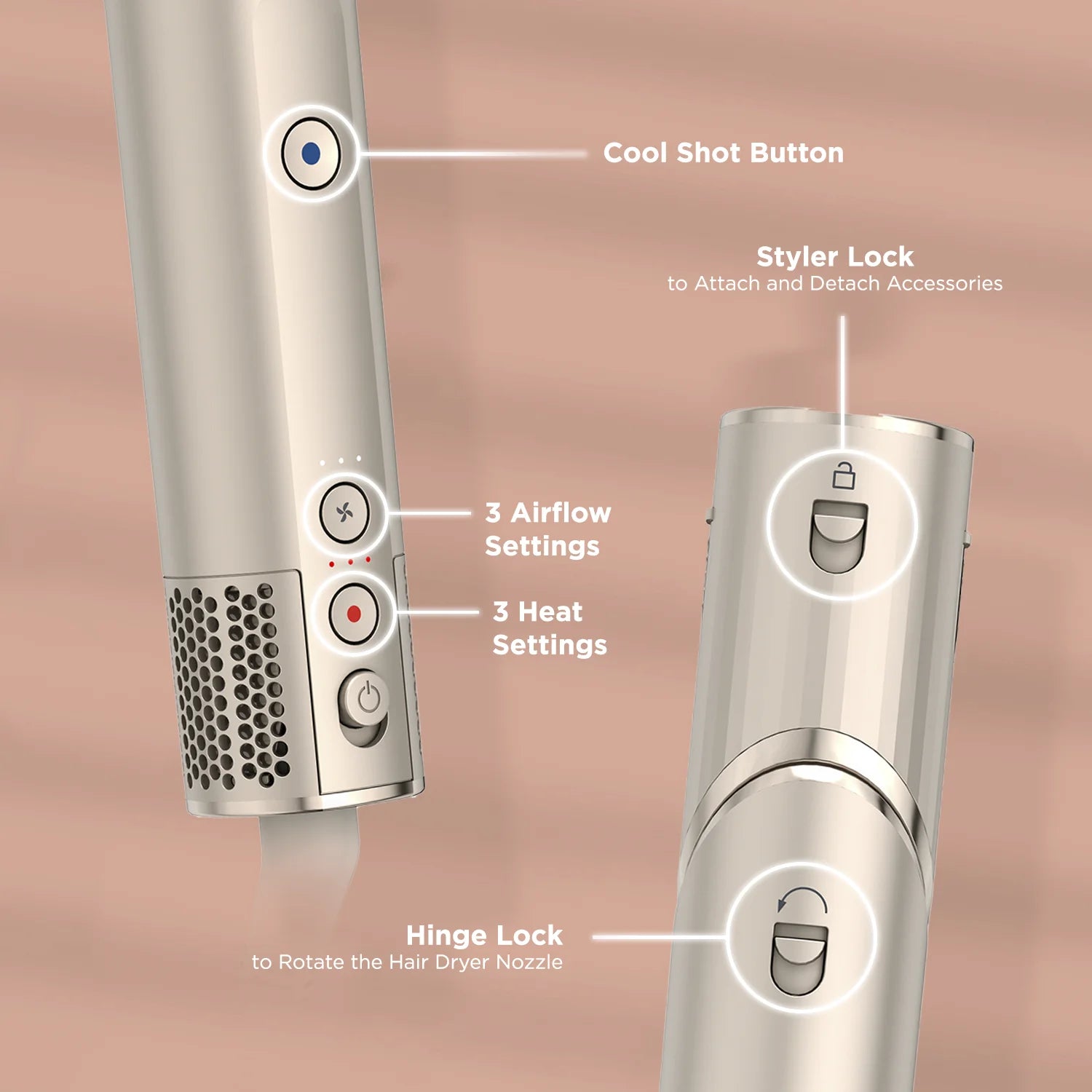 Cool Shot Button

Styler Lock
to Attach and Detach Accessories

3 Airflow Settings

3 Heat Settings

Hinge Lock
to Rotate the Hair Dryer Nozzle