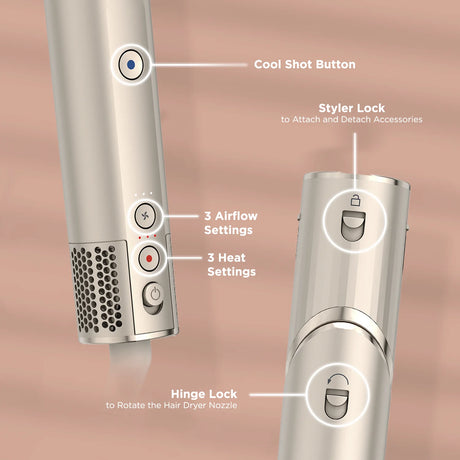 Cool Shot Button

Styler Lock
to Attach and Detach Accessories

3 Airflow Settings

3 Heat Settings

Hinge Lock
to Rotate the Hair Dryer Nozzle